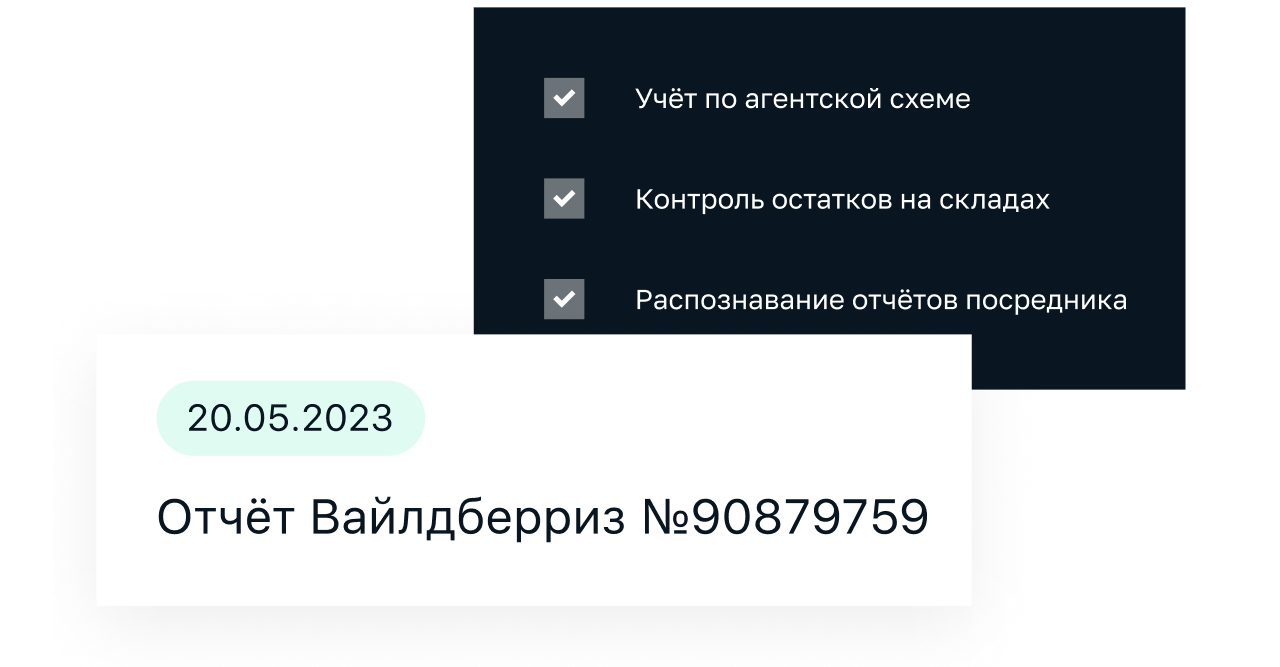 Учёт по агентской схеме

Контроль остатков на складах

Распознавание отчётов посредника

20.05.2023

Отчёт Вайлдберриз №90879759